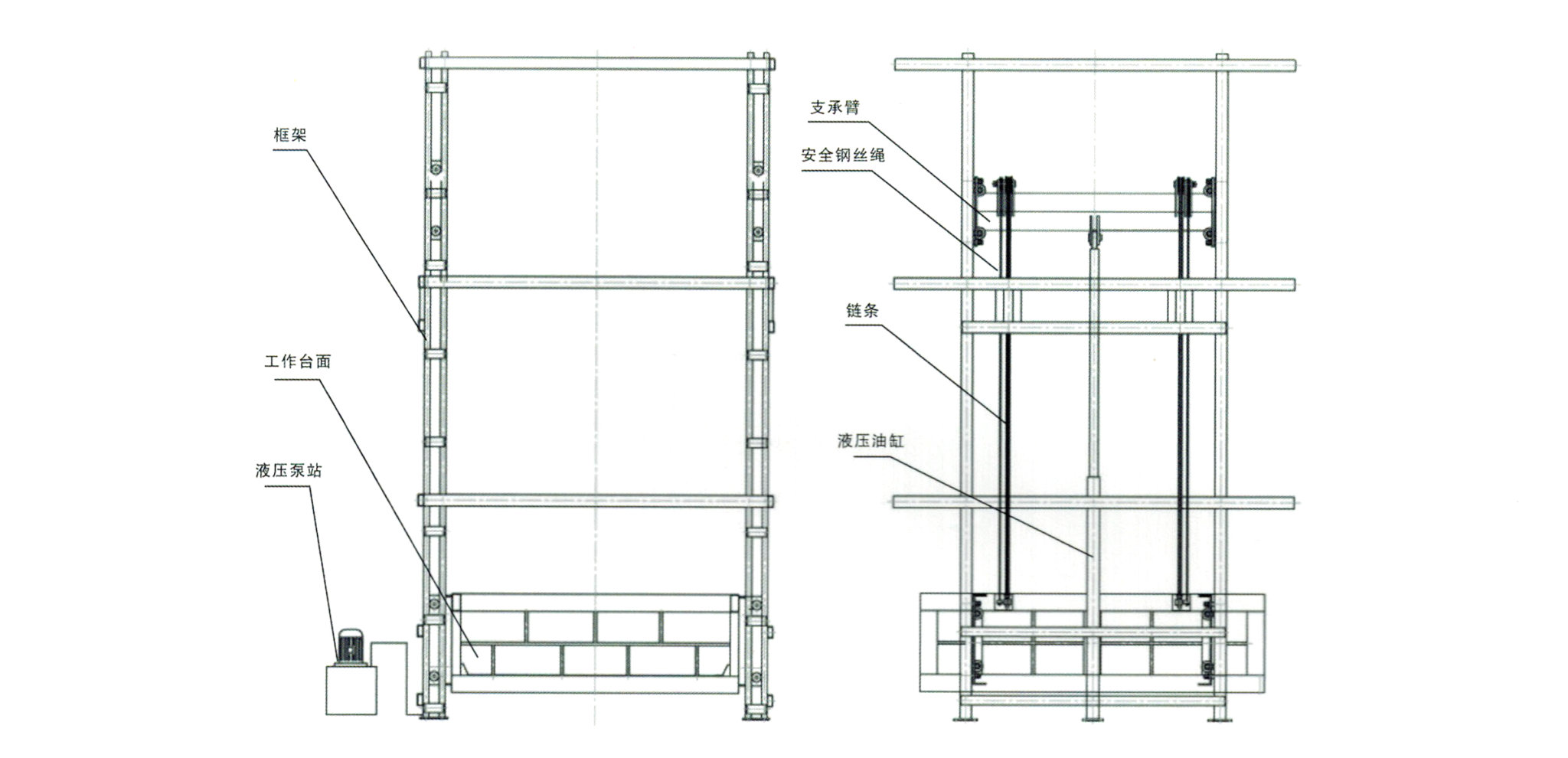 框架

工作台面

液压泵站

支承臂

安全钢丝绳

链条

液压油缸